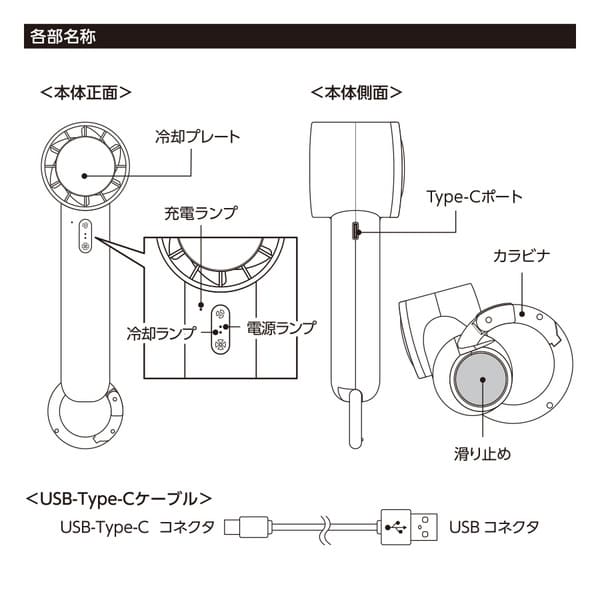 各部名称

<本体正面>

冷却プレート

充電ランプ

冷却ランプ

電源ランプ

<本体側面>

Type-Cポート

カラビナ

滑り止め

<USB-Type-Cケーブル>

USB-Type-C コネクタ

USB コネクタ